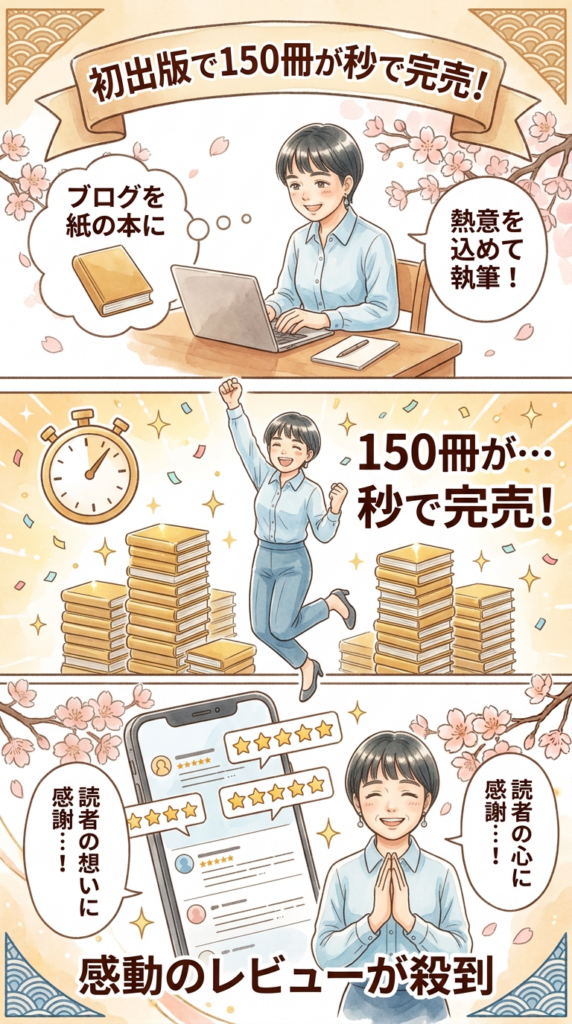 初出版で150冊が秒で完売!

ブログを紙の本に

熱意を込めて執筆!

150冊が…秒で完売!

読者の想いに感謝…!

読者の心に感謝…!

感動のレビューが殺到